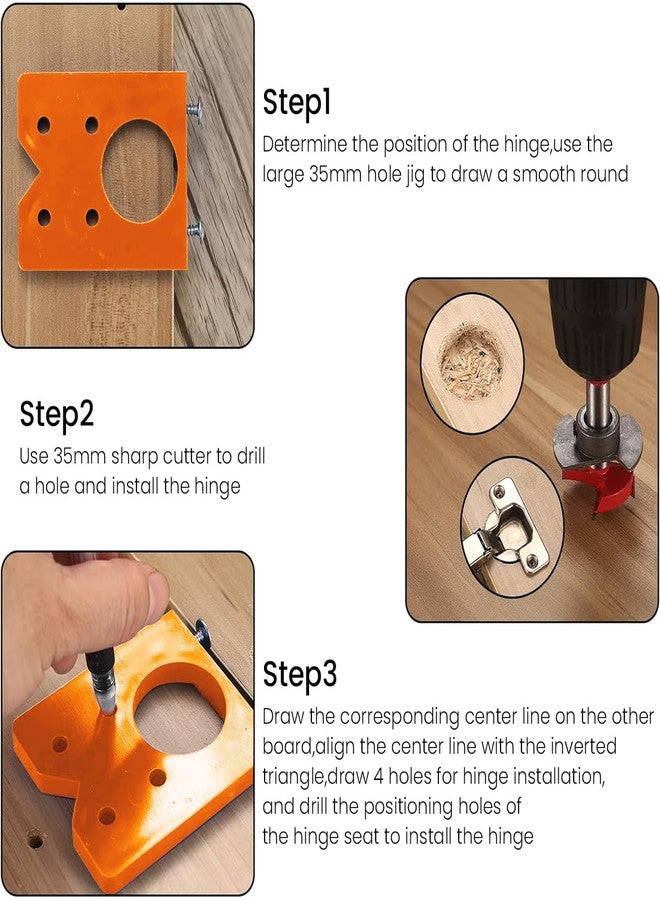 Step1
Determine the position of the hinge,use the large 35mm hole jig to draw a smooth round

Step2
Use 35mm sharp cutter to drill a hole and install the hinge

Step3
Draw the corresponding center line on the other board,align the center line with the inverted triangle,draw 4 holes for hinge installation, and drill the positioning holes of the hinge seat to install the hinge